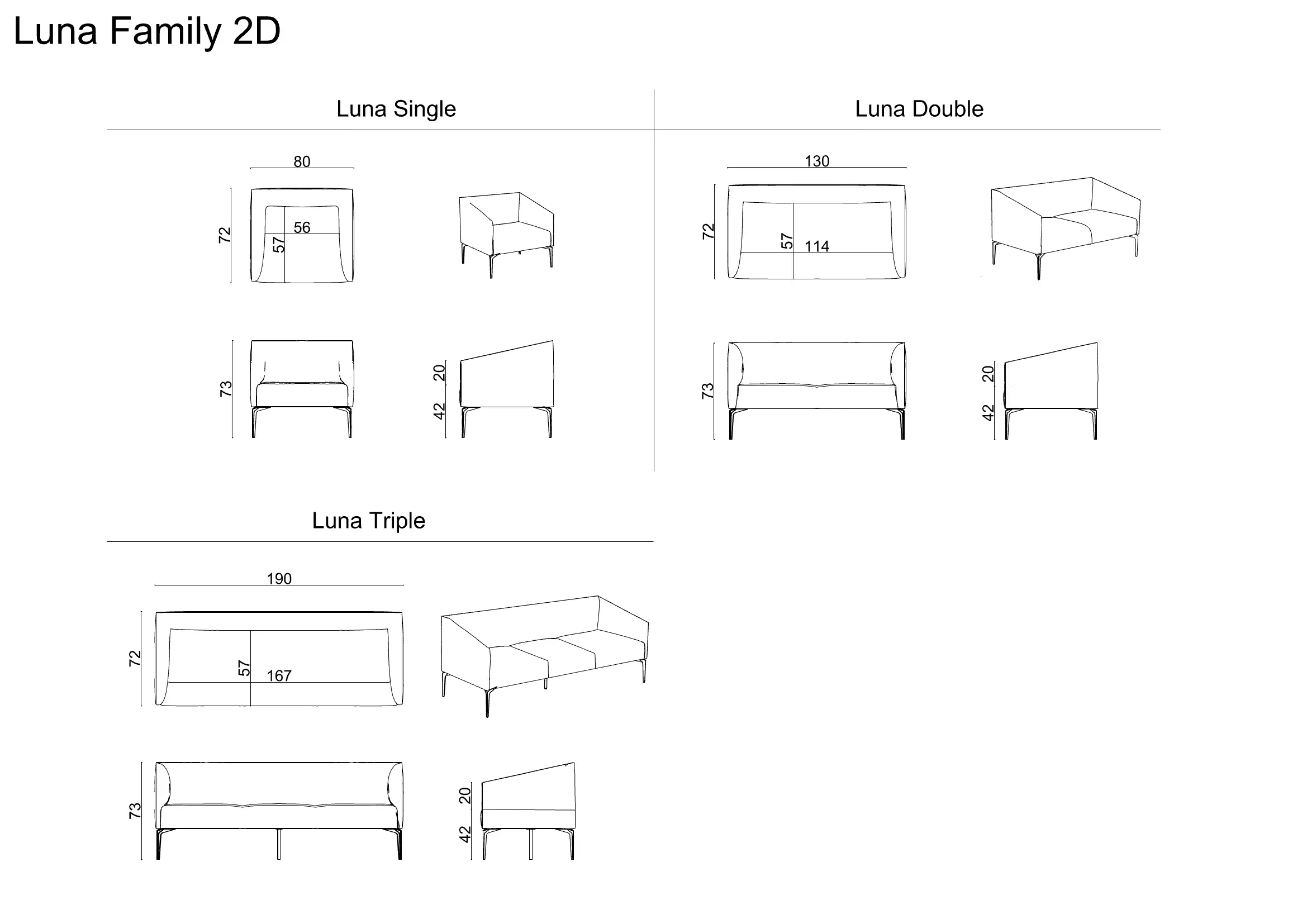 Luna Family 2D

Luna Single

80

72

56

57

73

20

42

Luna Double

130

72

57

114

73

20

42

Luna Triple

190

72

57

167

73

20

42